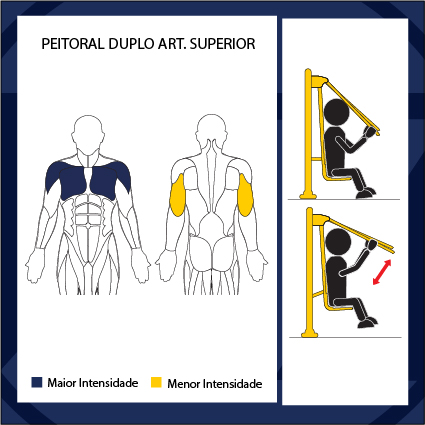 PEITORAL DUPLO ART. SUPERIOR

Maior Intensidade
Menor Intensidade