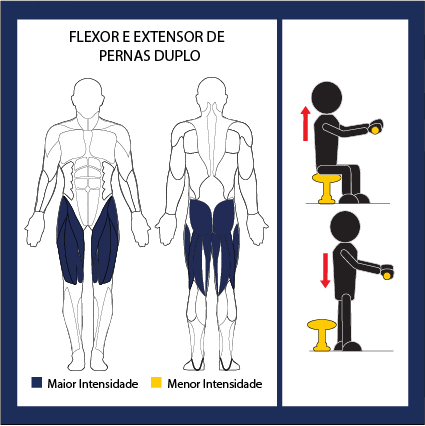 FLEXOR E EXTENSOR DE PERNAS DUPLO

Maior Intensidade Menor Intensidade